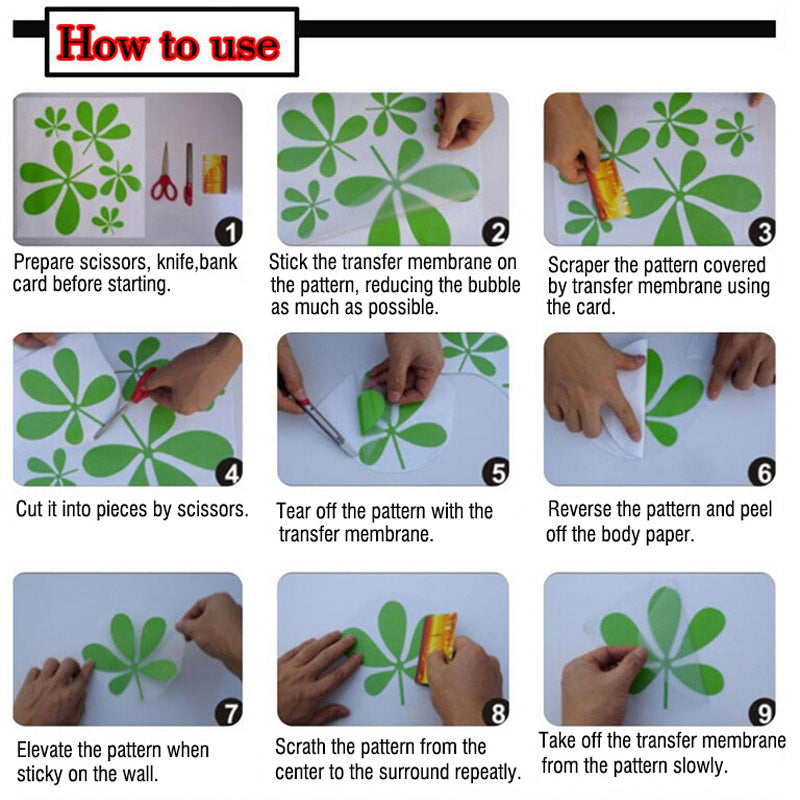 How to use

1
Prepare scissors, knife,bank card before starting.

2
Stick the transfer membrane on the pattern, reducing the bubble as much as possible.

3
Scraper the pattern covered by transfer membrane using the card.

4
Cut it into pieces by scissors.

5
Tear off the pattern with the transfer membrane.

6
Reverse the pattern and peel off the body paper.

7
Elevate the pattern when sticky on the wall.

8
Scrath the pattern from the center to the surround repeatly.

9
Take off the transfer membrane from the pattern slowly.